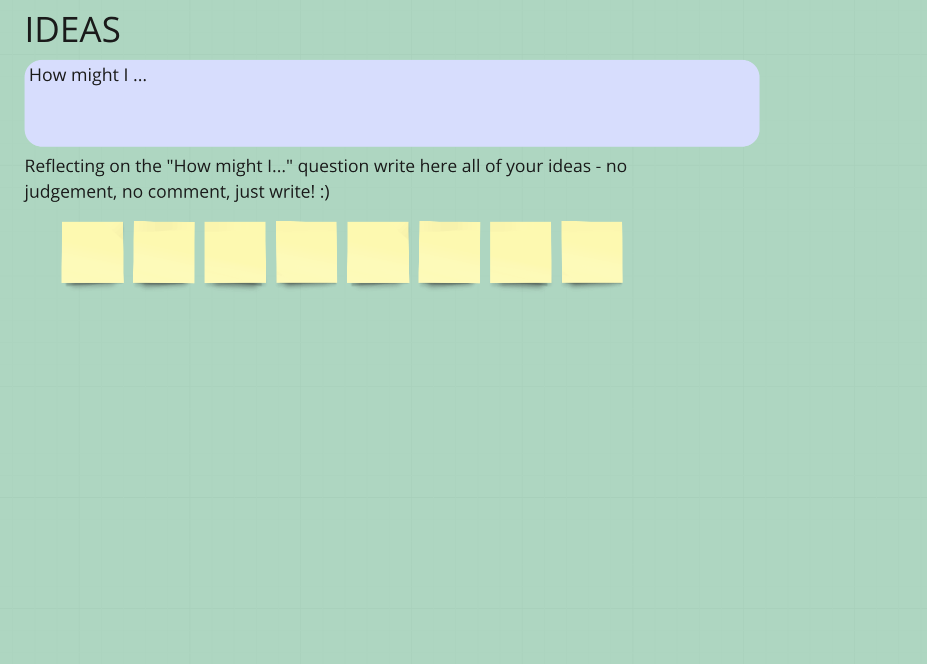 IDEAS

How might I ...

Reflecting on the "How might I..." question write here all of your ideas - no judgement, no comment, just write! :)