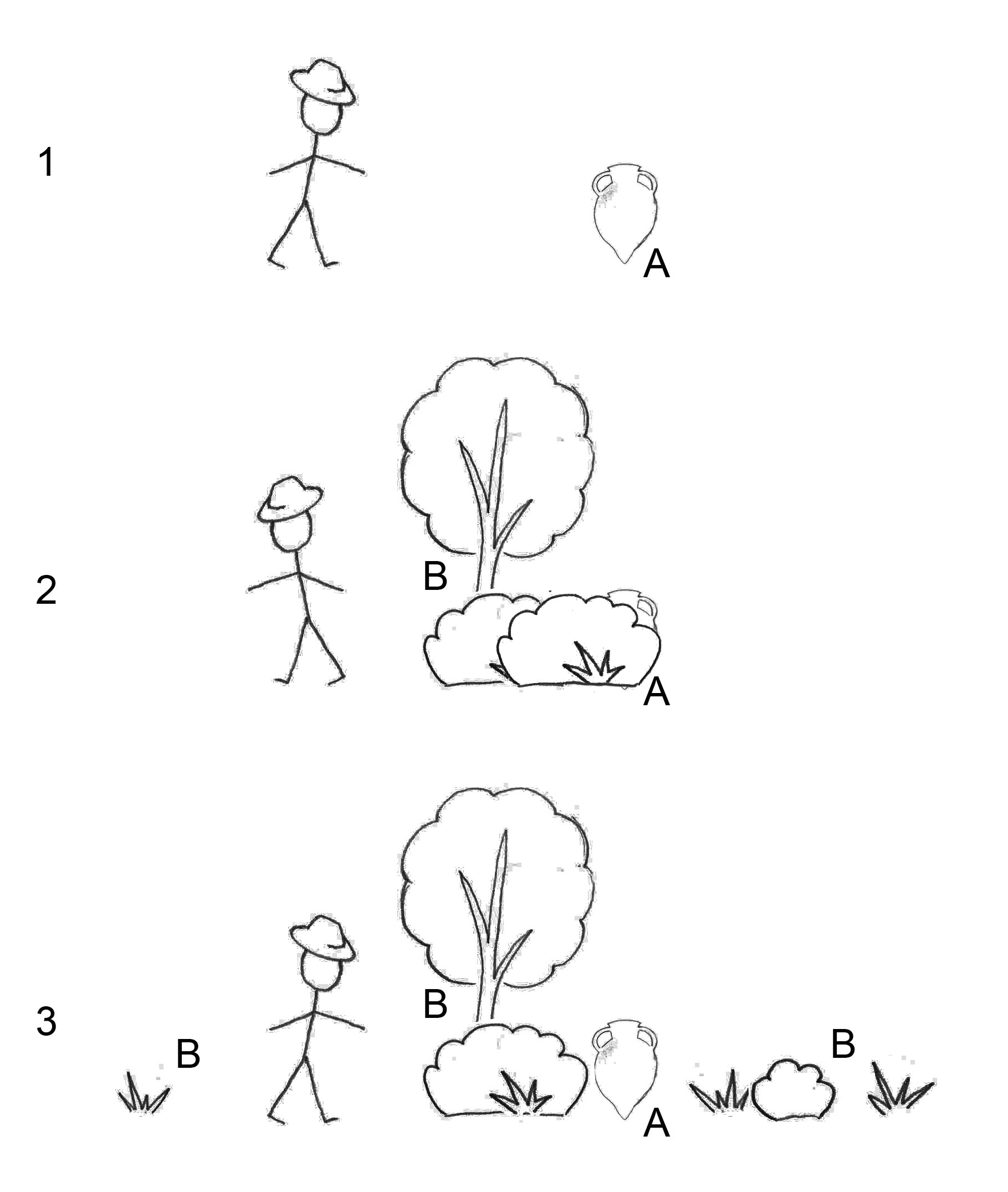 1

A

2

B

A

3

B

B

B

A